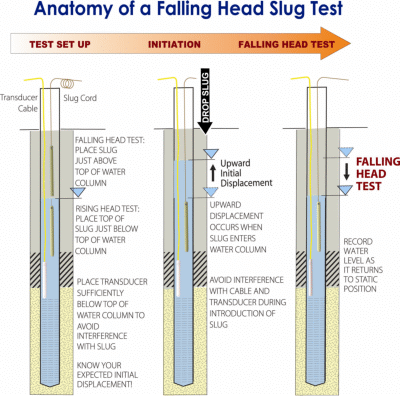 Anatomy of a Falling Head Slug Test

TEST SET UP

INITIATION

FALLING HEAD TEST

Transducer Cable

Slug Cord

FALLING HEAD TEST: PLACE SLUG JUST ABOVE TOP OF WATER COLUMN

RISING HEAD TEST: PLACE TOP OF SLUG JUST BELOW TOP OF WATER COLUMN

PLACE TRANSDUCER SUFFICIENTLY BELOW TOP OF WATER COLUMN TO AVOID INTERFERENCE WITH SLUG

KNOW YOUR EXPECTED INITIAL DISPLACEMENT!

DROP SLUG

Upward Initial Displacement

UPWARD DISPLACEMENT OCCURS WHEN SLUG ENTERS WATER COLUMN

AVOID INTERFERENCE WITH CABLE AND TRANSDUCER DURING INTRODUCTION OF SLUG

FALLING HEAD TEST

RECORD WATER LEVEL AS IT RETURNS TO STATIC POSITION